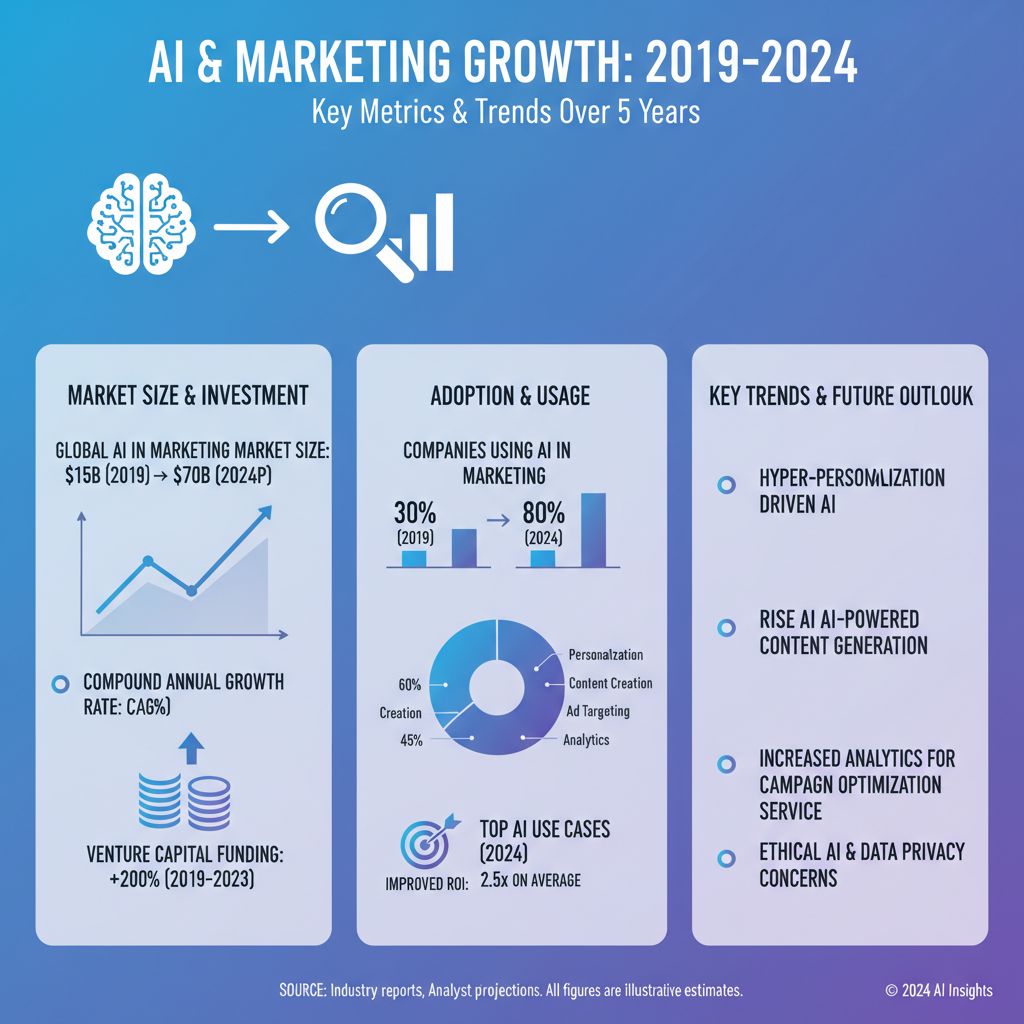 AI & MARKETING GROWTH: 2019-2024

Key Metrics & Trends Over 5 Years

MARKET SIZE & INVESTMENT

GLOBAL AI IN MARKETING MARKET SIZE: $15B (2019) → $70B (2024P)

COMPOUND ANNUAL GROWTH RATE: CAG%)

VENTURE CAPITAL FUNDING: +200% (2019-2023)

ADOPTION & USAGE

COMPANIES USING AI IN MARKETING

30% (2019) → 80% (2024)

60%

Creation

45%

Personalzation

Content Creation

Ad Targeting

Analytics

TOP AI USE CASES (2024)

IMPROVED ROI: 2.5x ON AVERAGE

KEY TRENDS & FUTURE OUTLOUK

HYPER-PERSONALIZATION DRIVEN AI

RISE AI AI-POWERED CONTENT GENERATION

INCREASED ANALYTICS FOR CAMPAGN OPTIMIZATION SERVICE

ETHICAL AI & DATA PRIVACY CONCERNS

SOURCE: Industry reports, Analyst projections. All figures are illustrative estimates.

© 2024 AI Insights